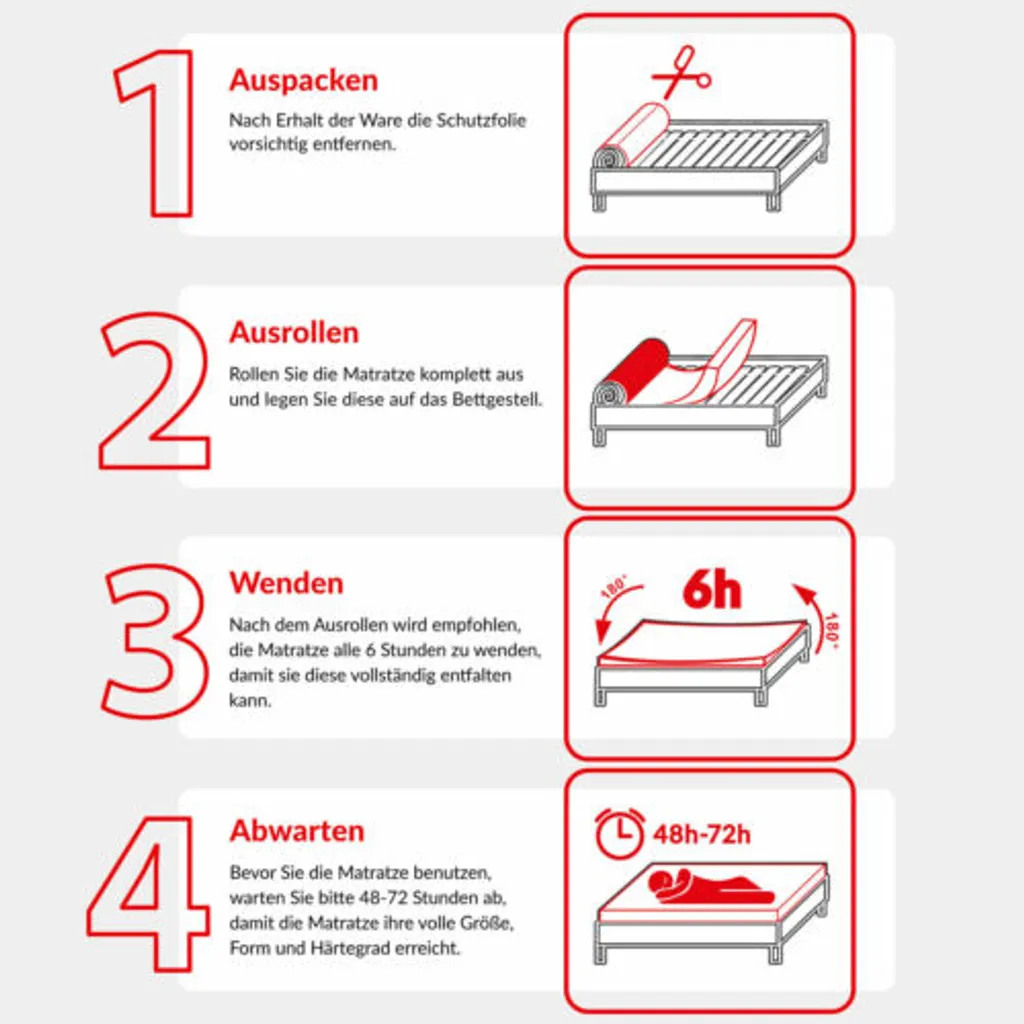 1

Auspacken

Nach Erhalt der Ware die Schutzfolie vorsichtig entfernen.

2

Ausrollen

Rollen Sie die Matratze komplett aus und legen Sie diese auf das Bettgestell.

3

Wenden

Nach dem Ausrollen wird empfohlen, die Matratze alle 6 Stunden zu wenden, damit sie diese vollständig entfalten kann.

180°

6h

180°

4

Abwarten

Bevor Sie die Matratze benutzen, warten Sie bitte 48-72 Stunden ab, damit die Matratze ihre volle Größe, Form und Härtegrad erreicht.

48h-72h