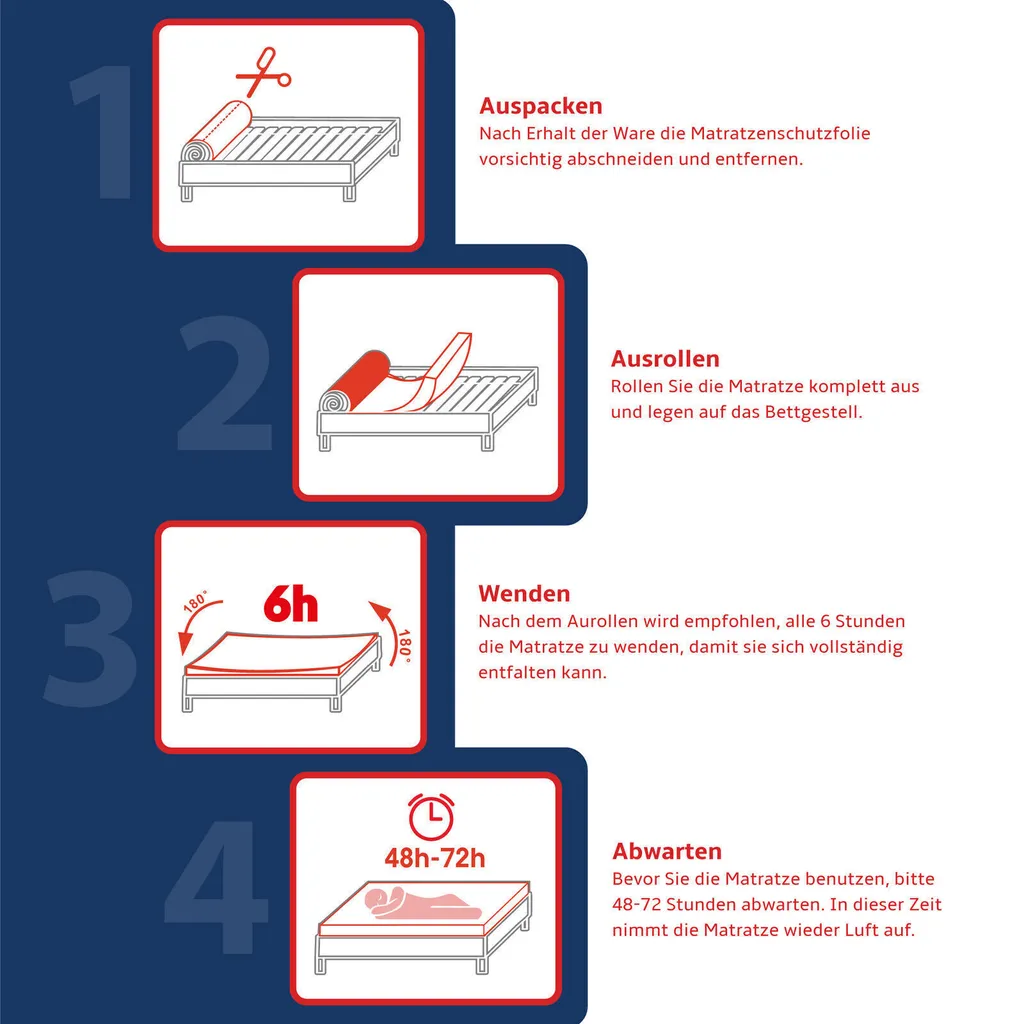 1

Auspacken
Nach Erhalt der Ware die Matratzenschutzfolie vorsichtig abschneiden und entfernen.

2

Ausrollen
Rollen Sie die Matratze komplett aus und legen auf das Bettgestell.

3

180°
6h
180°

Wenden
Nach dem Aurollen wird empfohlen, alle 6 Stunden die Matratze zu wenden, damit sie sich vollständig entfalten kann.

4

48h-72h

Abwarten
Bevor Sie die Matratze benutzen, bitte 48-72 Stunden abwarten. In dieser Zeit nimmt die Matratze wieder Luft auf.