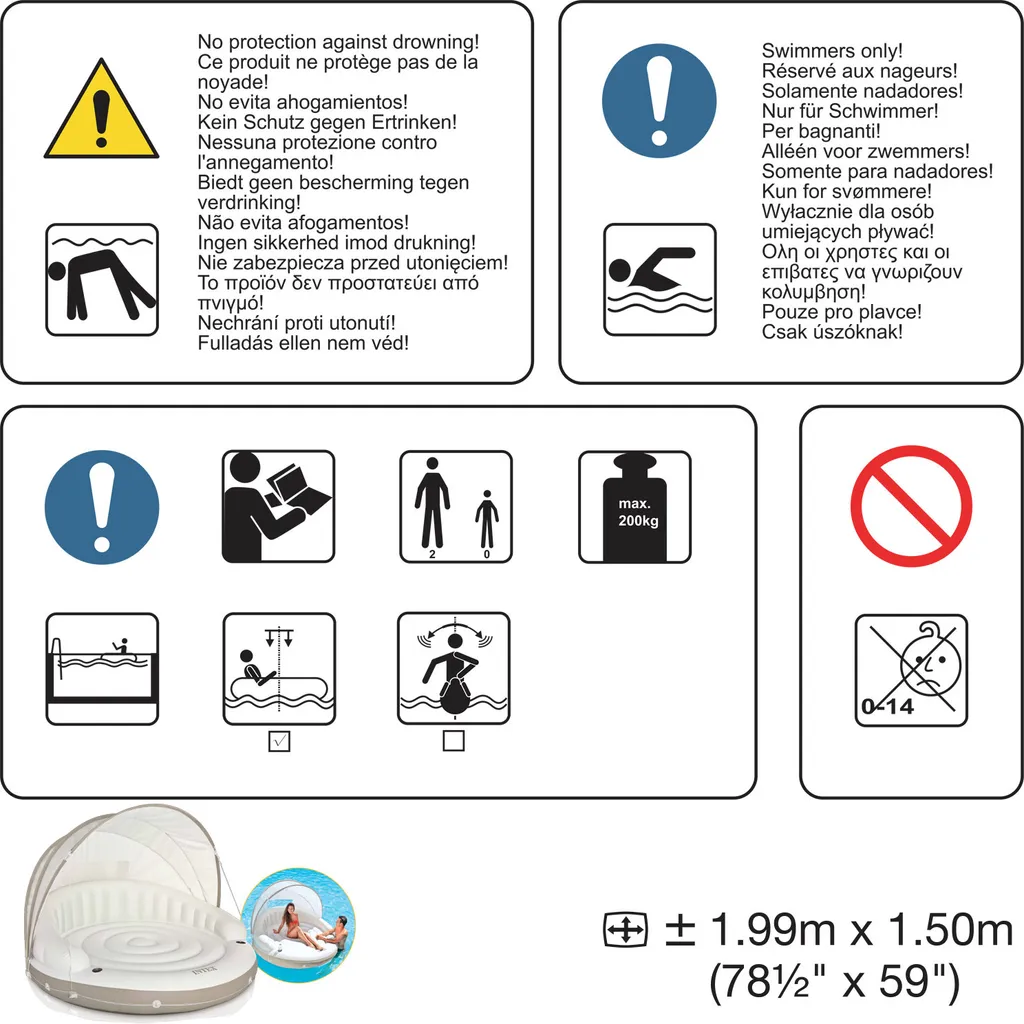 No protection against drowning!
Ce produit ne protège pas de la noyade!
No evita ahogamientos!
Kein Schutz gegen Ertrinken!
Nessuna protezione contro l'annegamento!
Biedt geen bescherming tegen verdrinking!
Não evita afogamentos!
Ingen sikkerhed imod drukning!
Nie zabezpiecza przed utonięciem!
Το προϊόν δεν προστατεύει από πνιγμό!
Nechrání proti utonutí!
Fulladás ellen nem véd!

Swimmers only!
Réservé aux nageurs!
Solamente nadadores!
Nur für Schwimmer!
Per bagnanti!
Alléén voor zwemmers!
Somente para nadadores!
Kun for svømmere!
Wyłacznie dla osób umiejących pływać!
Ολη οι χρηστες και οι επιβατες να γνωριζουν κολυμβηση!
Pouze pro plavce!
Csak úszóknak!

2 0

max. 200kg

√

0-14

INTEX

± 1.99m x 1.50m
(78½" x 59")