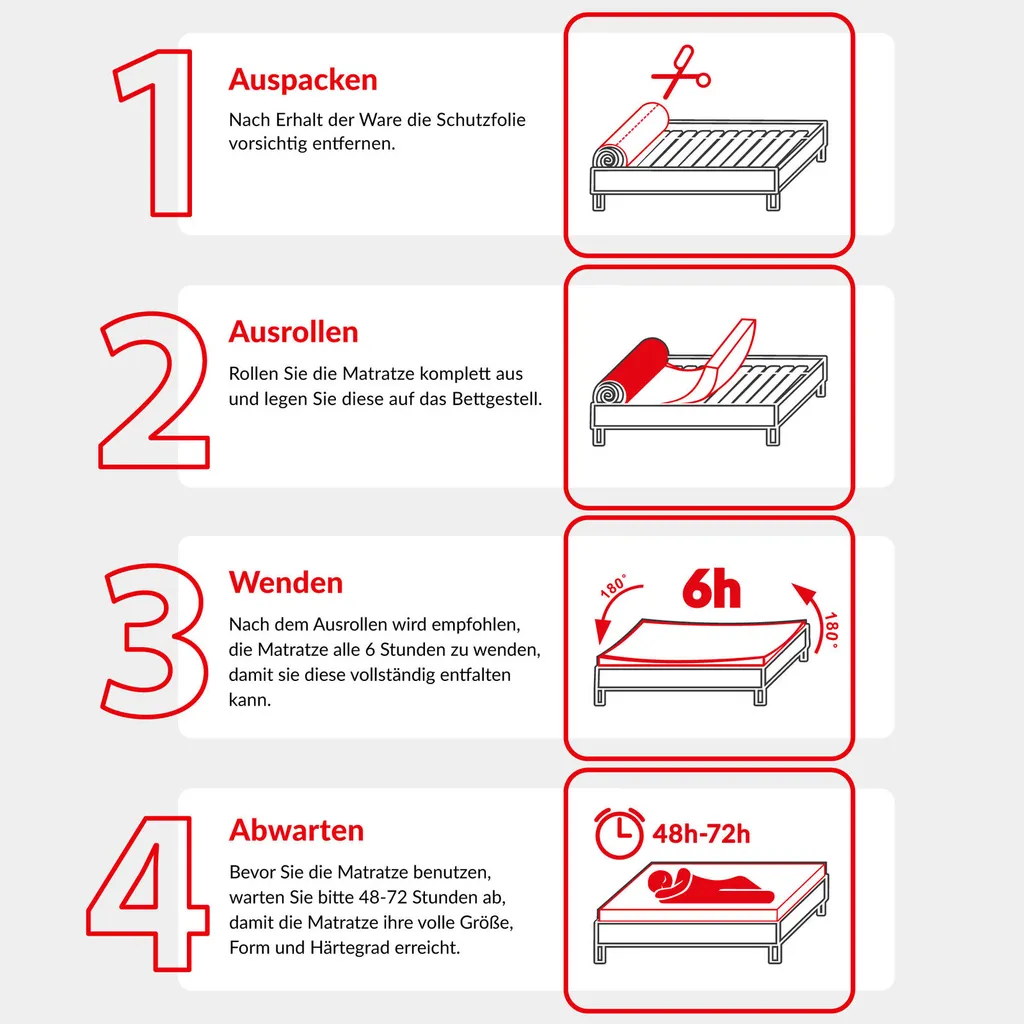 1

Auspacken

Nach Erhalt der Ware die Schutzfolie vorsichtig entfernen.

2

Ausrollen

Rollen Sie die Matratze komplett aus und legen Sie diese auf das Bettgestell.

3

Wenden

Nach dem Ausrollen wird empfohlen, die Matratze alle 6 Stunden zu wenden, damit sie diese vollständig entfalten kann.

180°

6h

180°

4

Abwarten

Bevor Sie die Matratze benutzen, warten Sie bitte 48-72 Stunden ab, damit die Matratze ihre volle Größe, Form und Härtegrad erreicht.

48h-72h